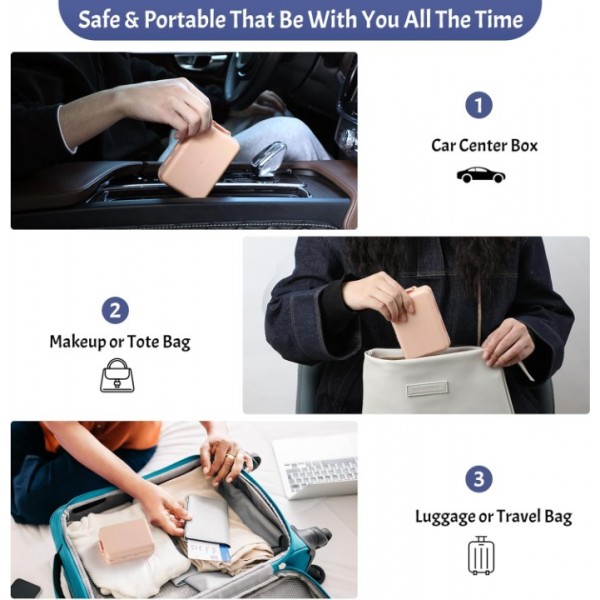 Safe & Portable That Be With You All The Time

1

Car Center Box

2

Makeup or Tote Bag

3

Luggage or Travel Bag